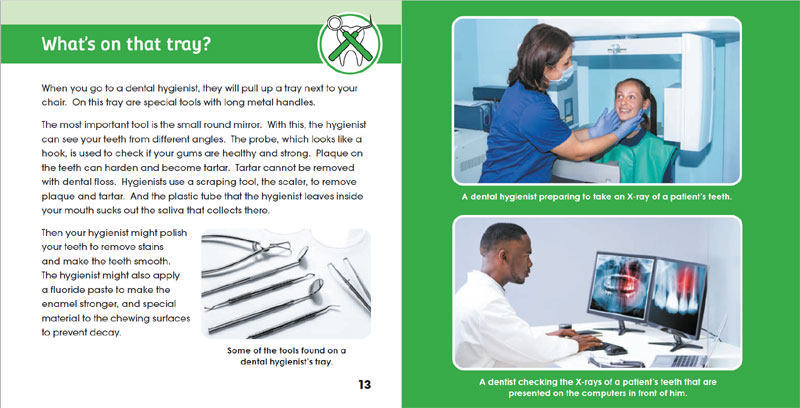 What's on that tray?

When you go to a dental hygienist, they will pull up a tray next to your chair. On this tray are special tools with long metal handles.

The most important tool is the small round mirror. With this, the hygienist can see your teeth from different angles. The probe, which looks like a hook, is used to check if your gums are healthy and strong. Plaque on the teeth can harden and become tartar. Tartar cannot be removed with dental floss. Hygienists use a scraping tool, the scaler, to remove plaque and tartar. And the plastic tube that the hygienist leaves inside your mouth sucks out the saliva that collects there.

Then your hygienist might polish your teeth to remove stains and make the teeth smooth. The hygienist might also apply a fluoride paste to make the enamel stronger, and special material to the chewing surfaces to prevent decay.

Some of the tools found on a dental hygienist's tray.

13

A dental hygienist preparing to take an X-ray of a patient's teeth.

A dentist checking the X-rays of a patient's teeth that are presented on the computers in front of him.